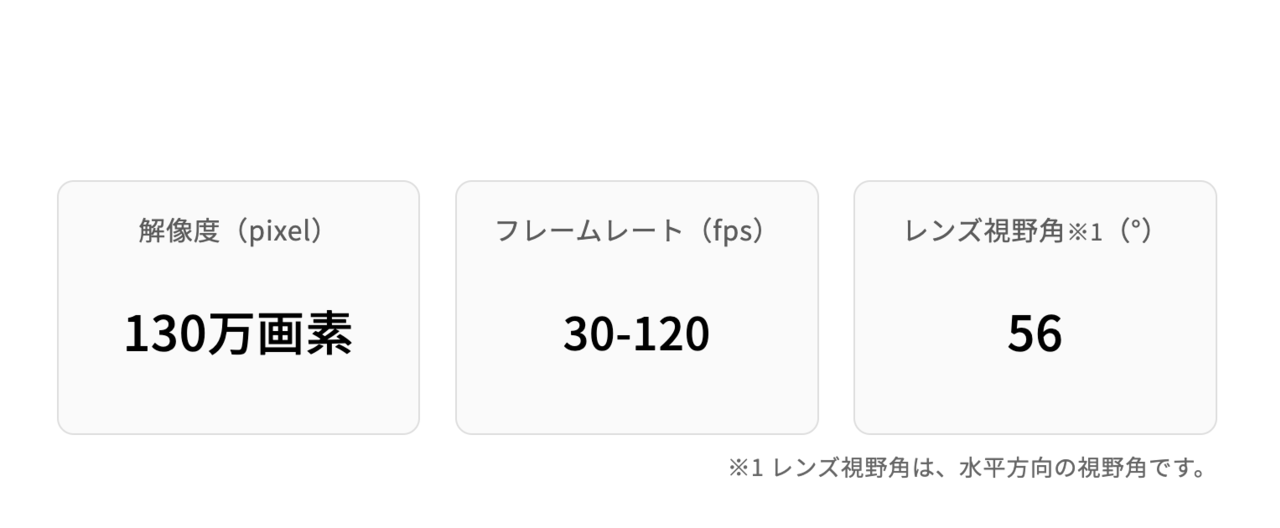 解像度（pixel）

130万画素

フレームレート（fps）

30-120

レンズ視野角※1（°）

56

※1 レンズ視野角は、水平方向の視野角です。