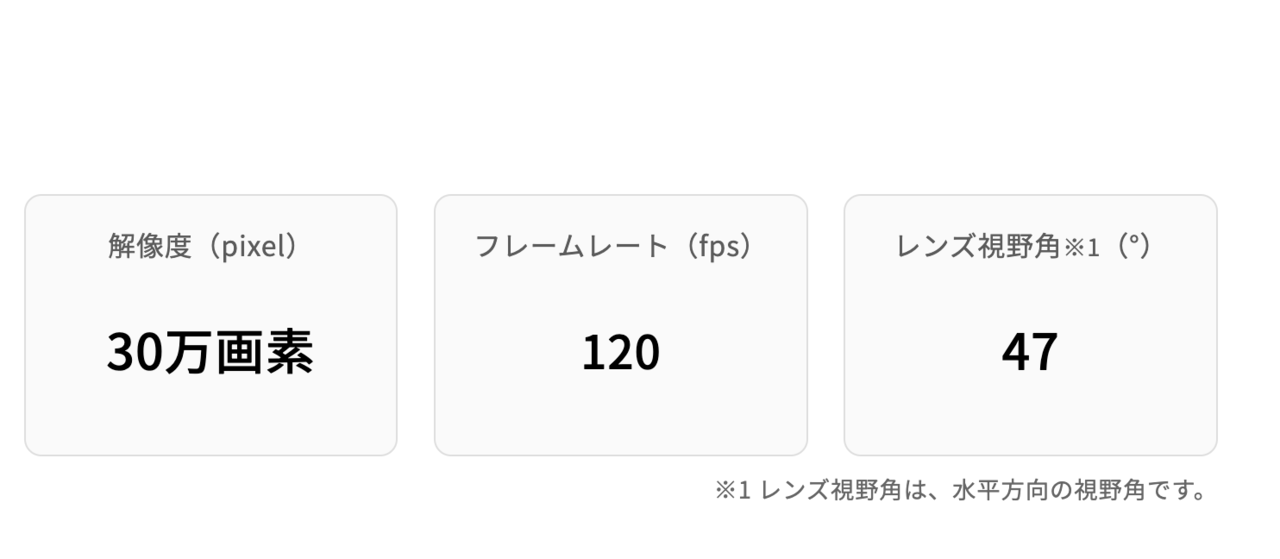 解像度（pixel）

30万画素

フレームレート（fps）

120

レンズ視野角※1（°）

47

※1 レンズ視野角は、水平方向の視野角です。