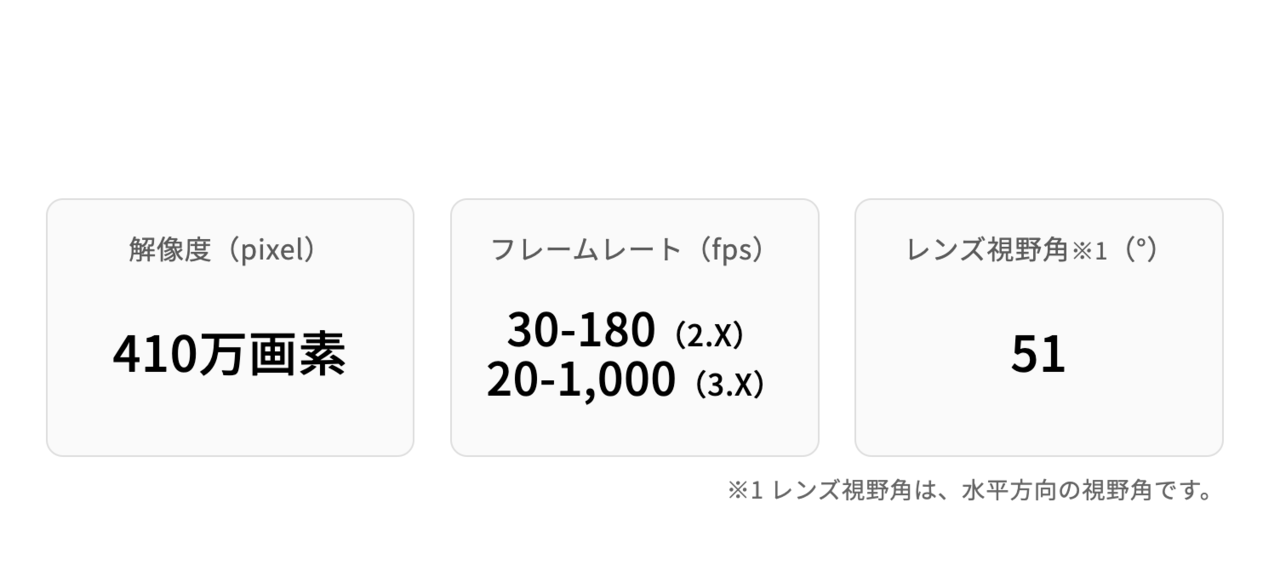 解像度（pixel）

410万画素

フレームレート（fps）

30-180（2.X）
20-1,000（3.X）

レンズ視野角※1（°）

51

※1 レンズ視野角は、水平方向の視野角です。