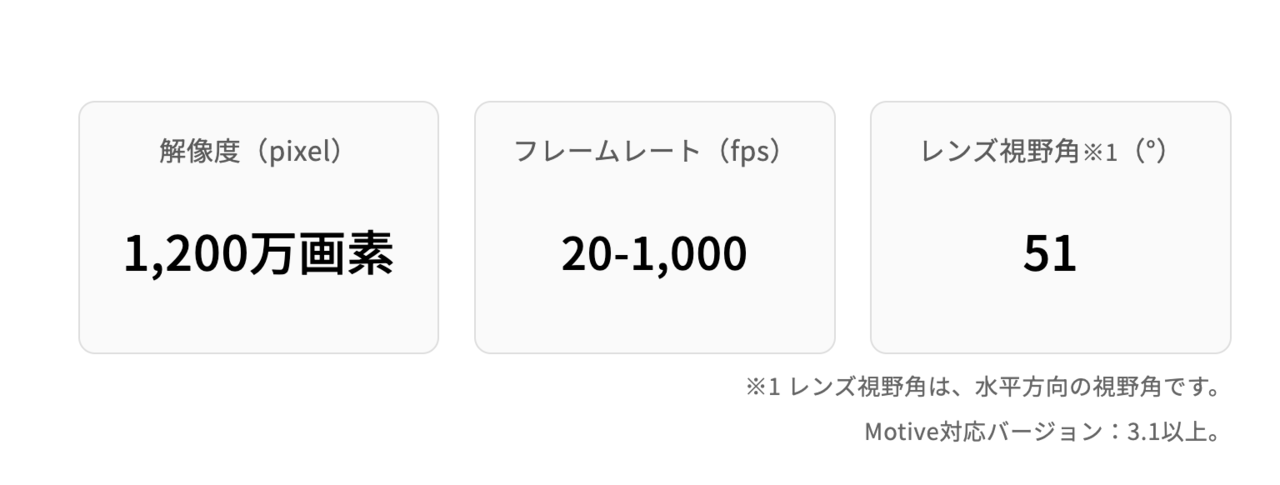 解像度（pixel）

1,200万画素

フレームレート（fps）

20-1,000

レンズ視野角※1（°）

51

※1 レンズ視野角は、水平方向の視野角です。

Motive対応バージョン：3.1以上。