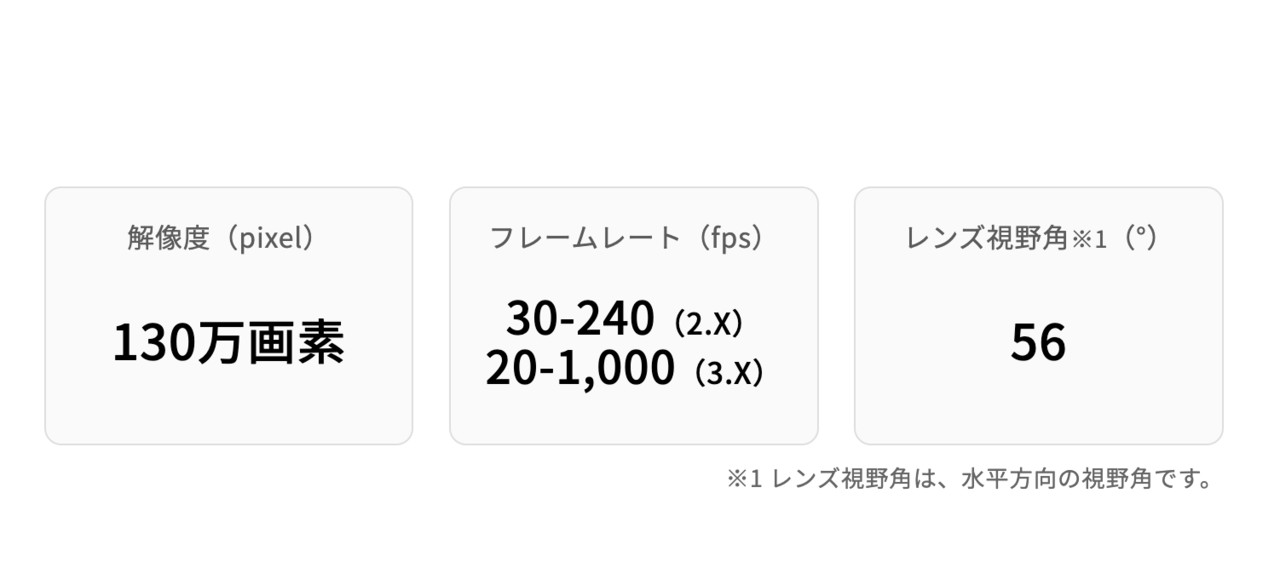 解像度（pixel）

130万画素

フレームレート（fps）

30-240（2.X）
20-1,000（3.X）

レンズ視野角※1（°）

56

※1 レンズ視野角は、水平方向の視野角です。