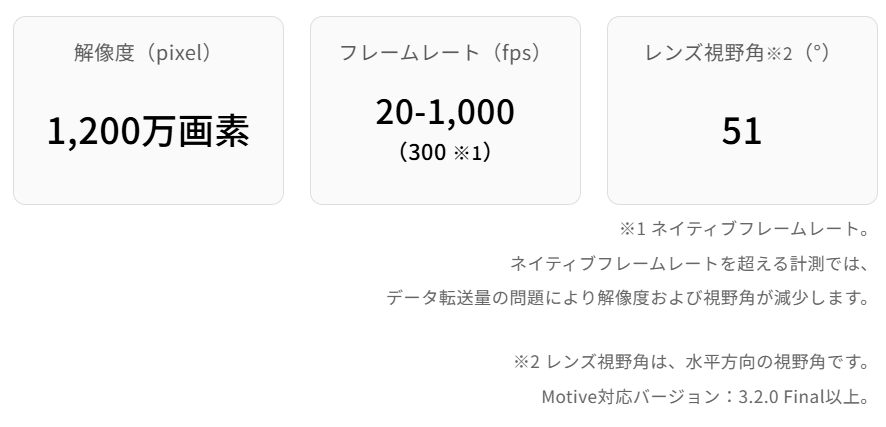 解像度（pixel）

1,200万画素

フレームレート（fps）

20-1,000
（300 ※1）

レンズ視野角※2（°）

51

※1 ネイティブフレームレート。
ネイティブフレームレートを超える計測では、
データ転送量の問題により解像度および視野角が減少します。

※2 レンズ視野角は、水平方向の視野角です。
Motive対応バージョン：3.2.0 Final以上。